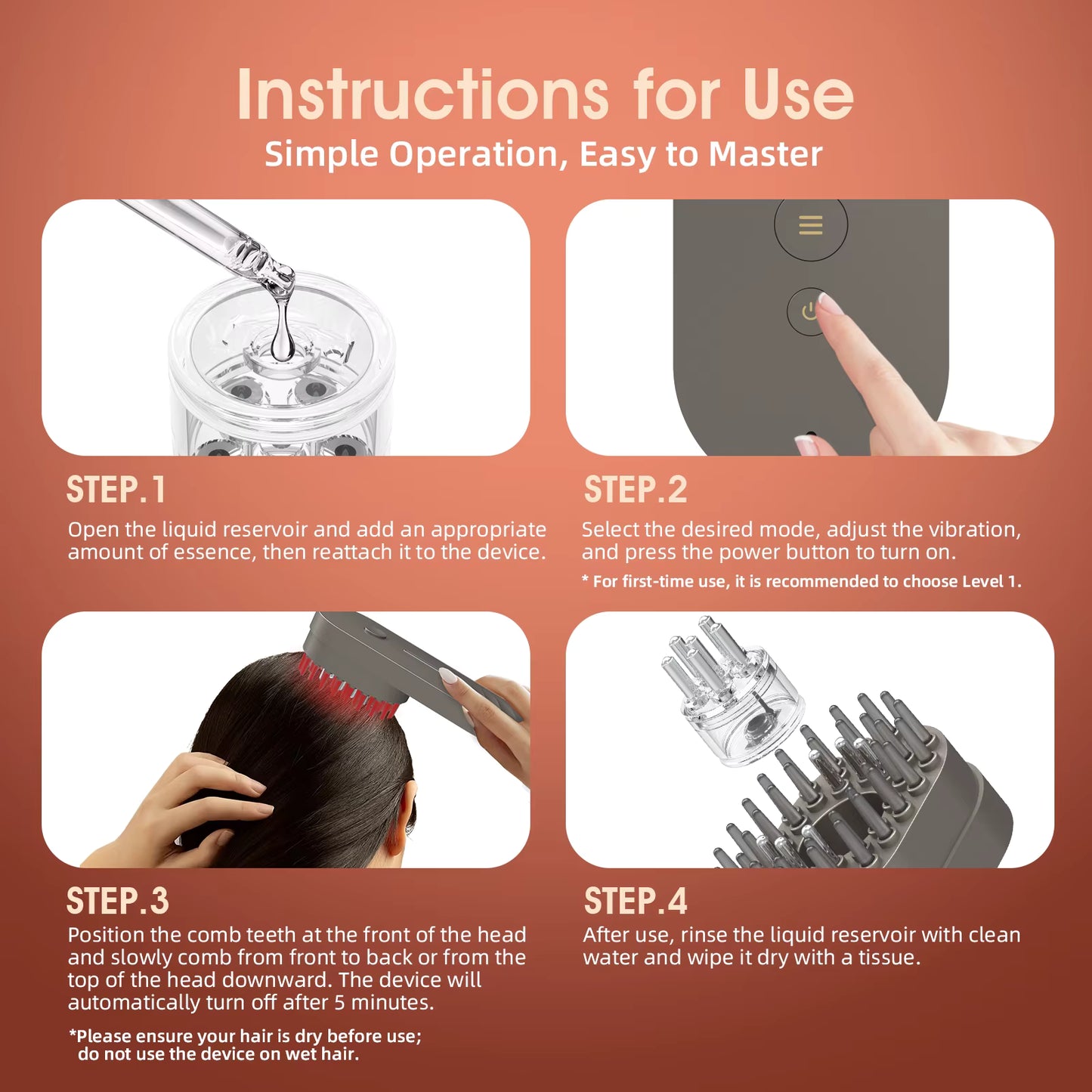 Instructions for Use

Simple Operation, Easy to Master

STEP.1

Open the liquid reservoir and add an appropriate amount of essence, then reattach it to the device.

STEP.2

Select the desired mode, adjust the vibration, and press the power button to turn on.

* For first-time use, it is recommended to choose Level 1.

STEP.3

Position the comb teeth at the front of the head and slowly comb from front to back or from the top of the head downward. The device will automatically turn off after 5 minutes.

*Please ensure your hair is dry before use; do not use the device on wet hair.

STEP.4

After use, rinse the liquid reservoir with clean water and wipe it dry with a tissue.